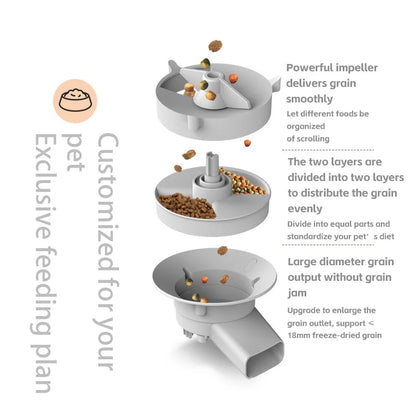 Customized for your pet
Exclusive feeding plan

Powerful impeller delivers grain smoothly
Let different foods be organized of scrolling

The two layers are divided into two layers to distribute the grain evenly
Divide into equal parts and standardize your pet' s diet

Large diameter grain output without grain jam
Upgrade to enlarge the grain outlet, support < 18mm freeze-dried grain